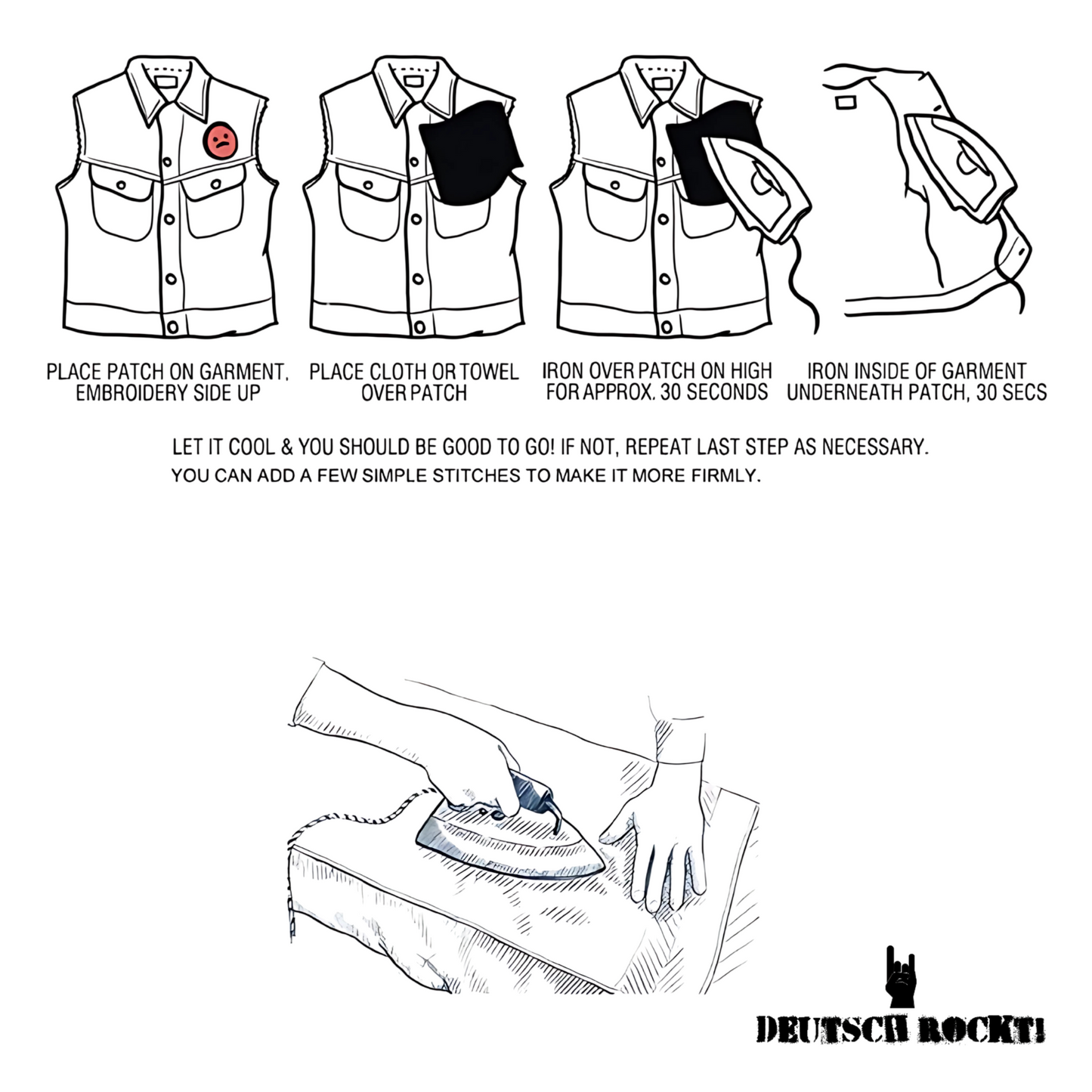 PLACE PATCH ON GARMENT, EMBROIDERY SIDE UP

PLACE CLOTH OR TOWEL OVER PATCH

IRON OVER PATCH ON HIGH FOR APPROX. 30 SECONDS

IRON INSIDE OF GARMENT UNDERNEATH PATCH, 30 SECS

LET IT COOL & YOU SHOULD BE GOOD TO GO! IF NOT, REPEAT LAST STEP AS NECESSARY.
YOU CAN ADD A FEW SIMPLE STITCHES TO MAKE IT MORE FIRMLY.

DEUTSCH ROCKT!